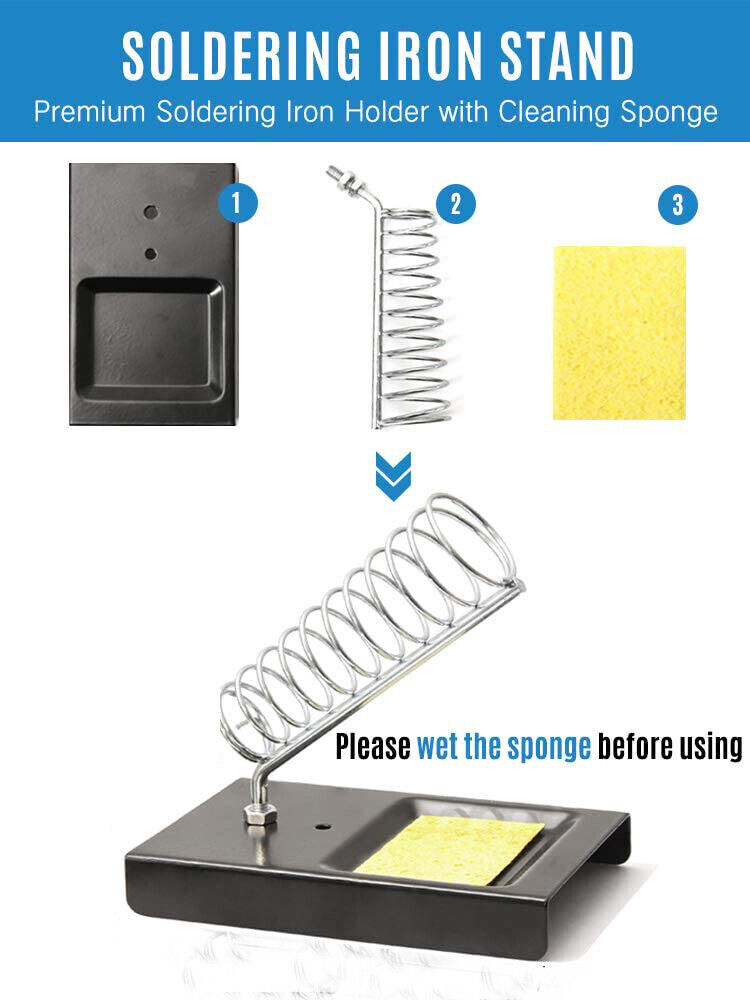 SOLDERING IRON STAND
Premium Soldering Iron Holder with Cleaning Sponge

1

2

3

Please wet the sponge before using