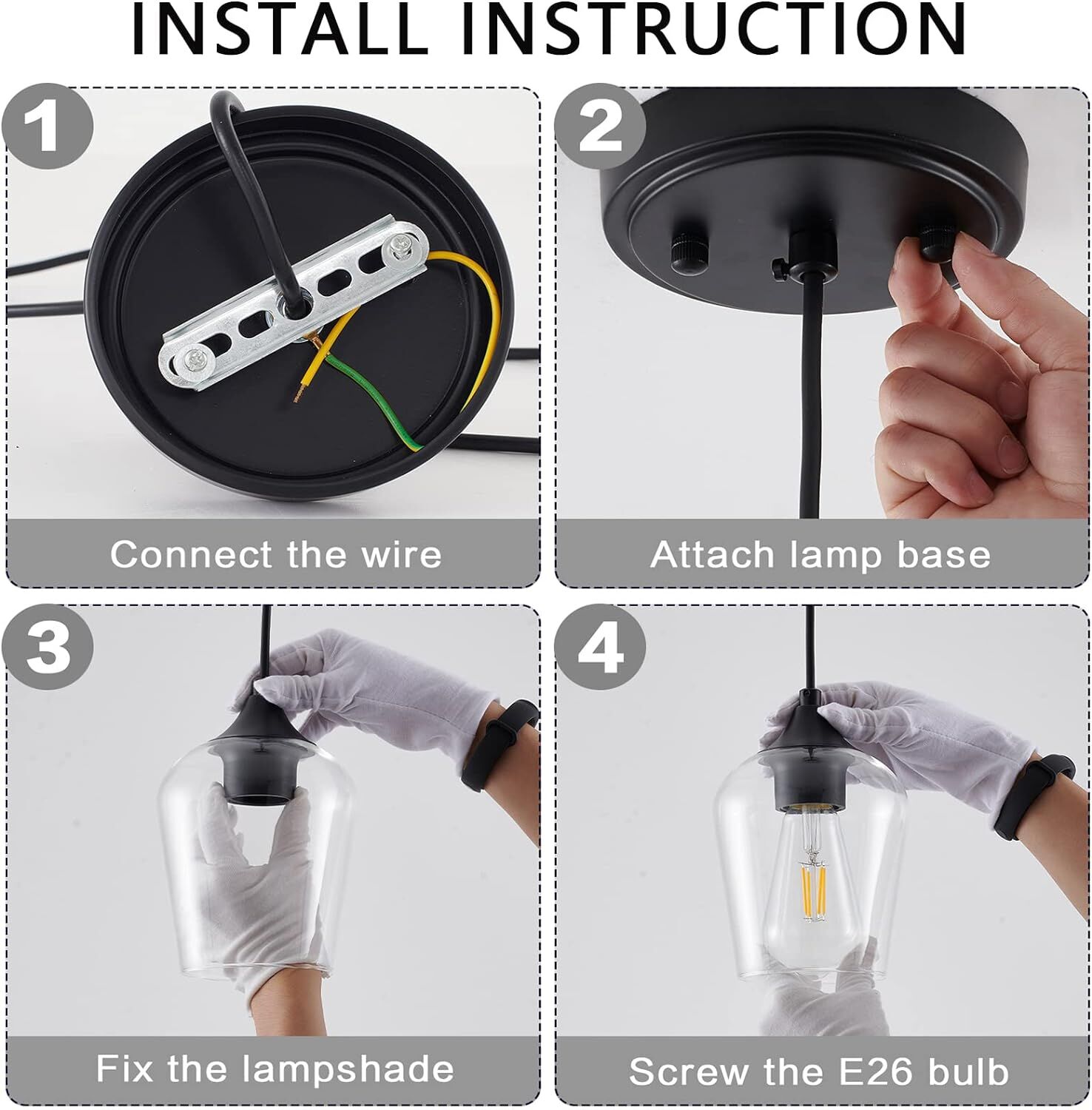 INSTALL INSTRUCTION

1

Connect the wire

2

Attach lamp base

3

Fix the lampshade

4

Screw the E26 bulb