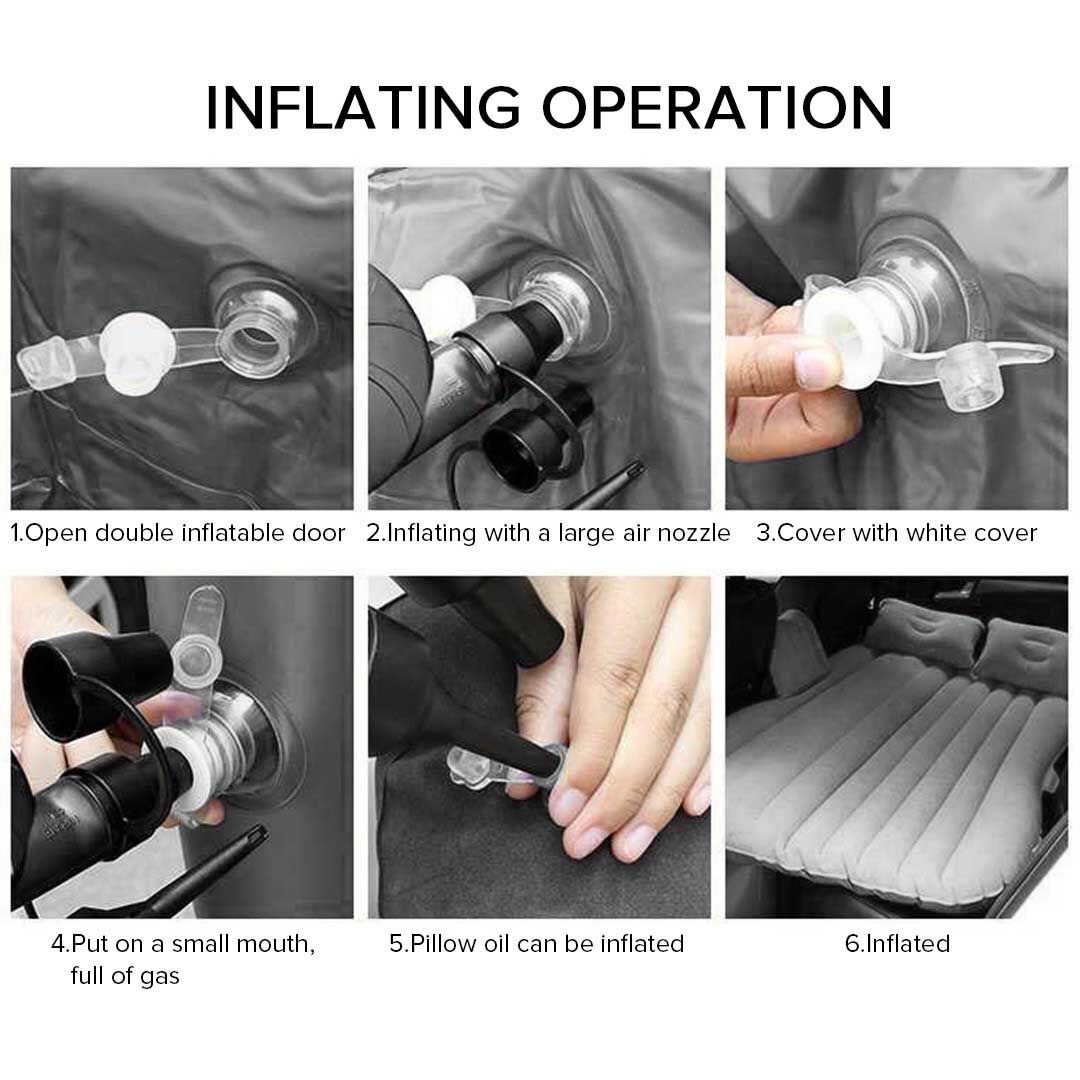 INFLATING OPERATION

1.Open double inflatable door

2.Inflating with a large air nozzle

3.Cover with white cover

4.Put on a small mouth, full of gas

5.Pillow oil can be inflated

6.Inflated